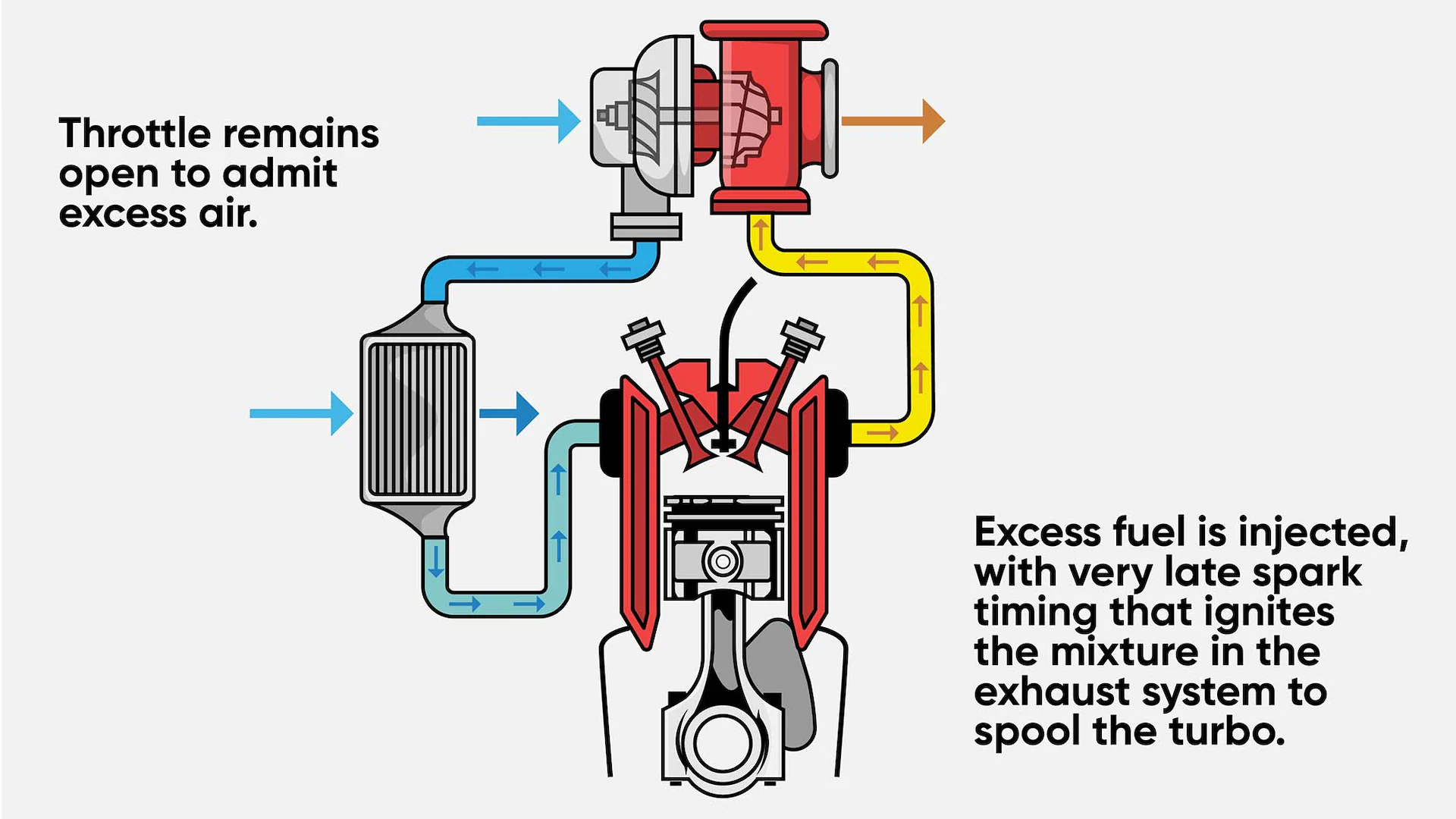 Throttle remains open to admit excess air.

Excess fuel is injected, with very late spark timing that ignites the mixture in the exhaust system to spool the turbo.