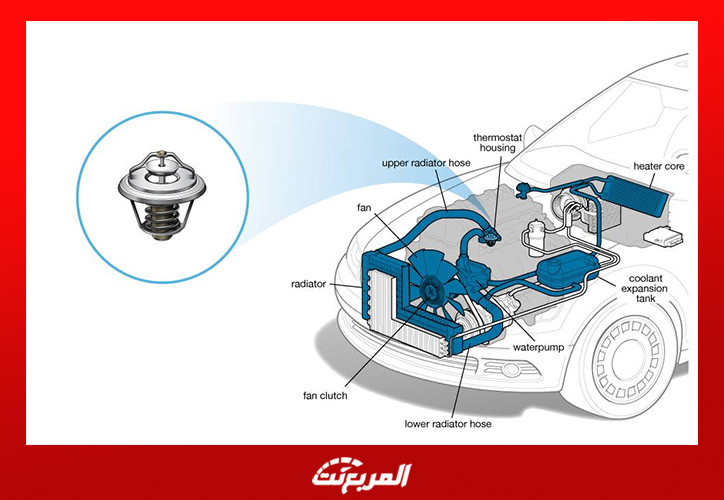 thermostat housing

upper radiator hose

heater core

fan

radiator

coolant expansion tank

waterpump

fan clutch

lower radiator hose

المربع نت