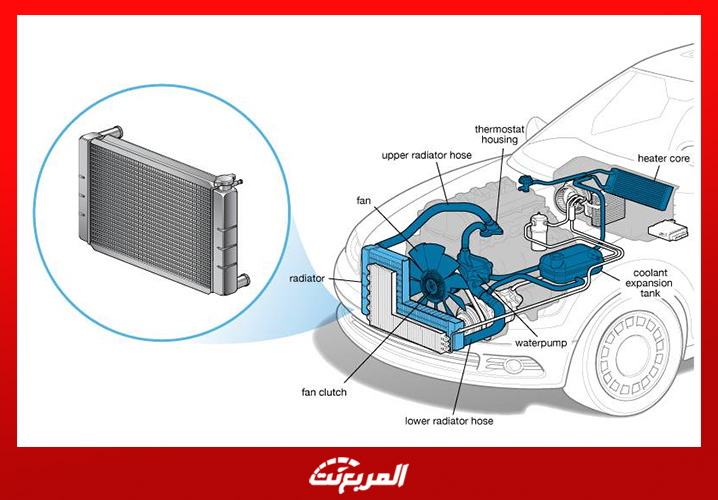 thermostat housing

upper radiator hose

heater core

fan

radiator

coolant expansion tank

waterpump

fan clutch

lower radiator hose

المربع نت