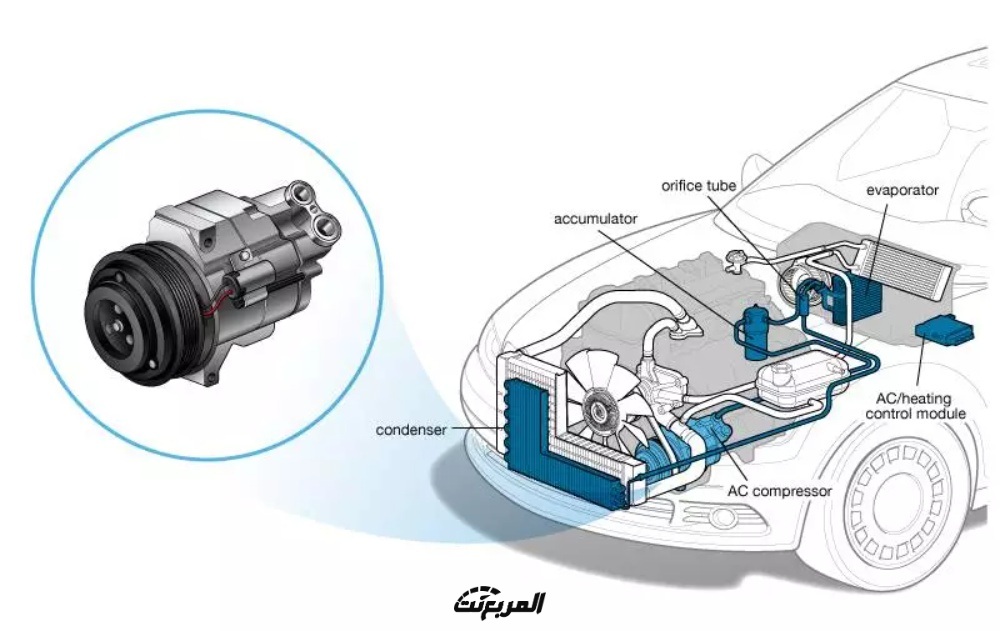 orifice tube
evaporator
accumulator
AC/heating control module
condenser
AC compressor
المربع نت