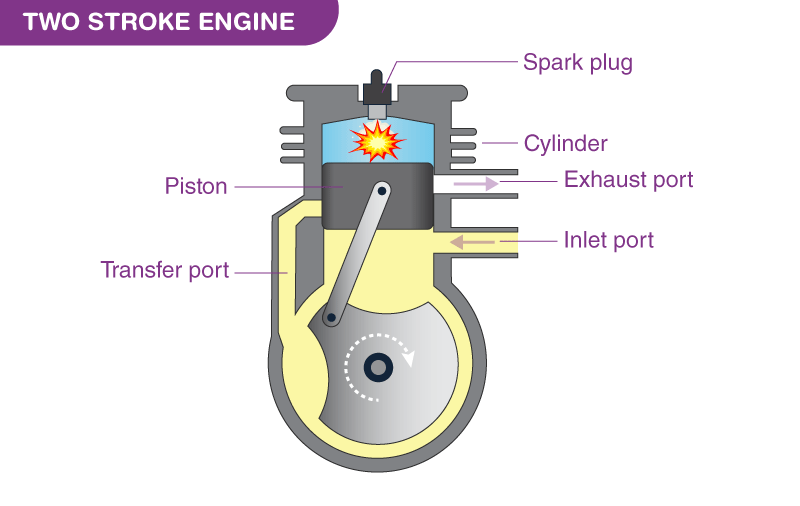 TWO STROKE ENGINE

Spark plug

Cylinder

Piston

Exhaust port

Inlet port

Transfer port