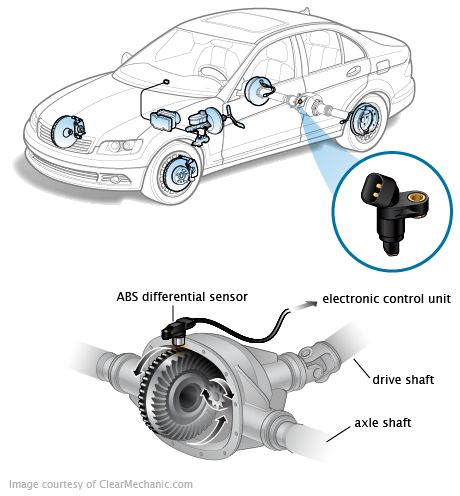 ABS differential sensor

electronic control unit

drive shaft

axle shaft

Image courtesy of ClearMechanic.com