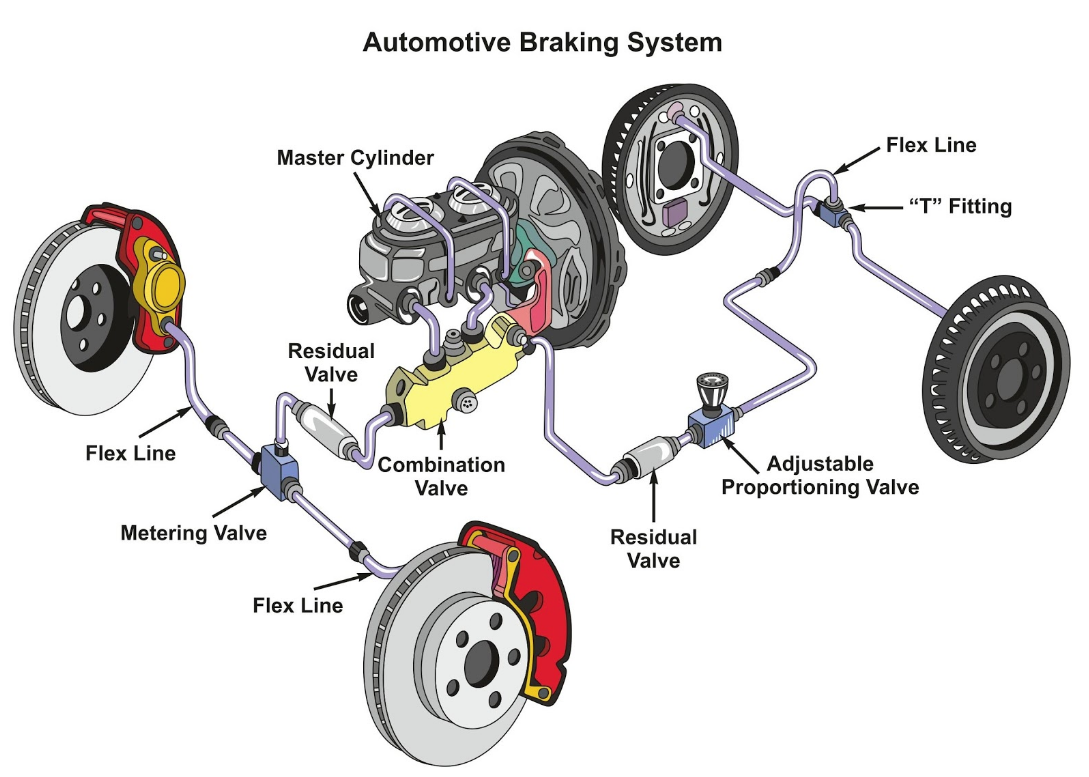 Automotive Braking System

Master Cylinder

Flex Line

"T" Fitting

Residual Valve

Flex Line

Combination Valve

Adjustable Proportioning Valve

Metering Valve

Residual Valve

Flex Line