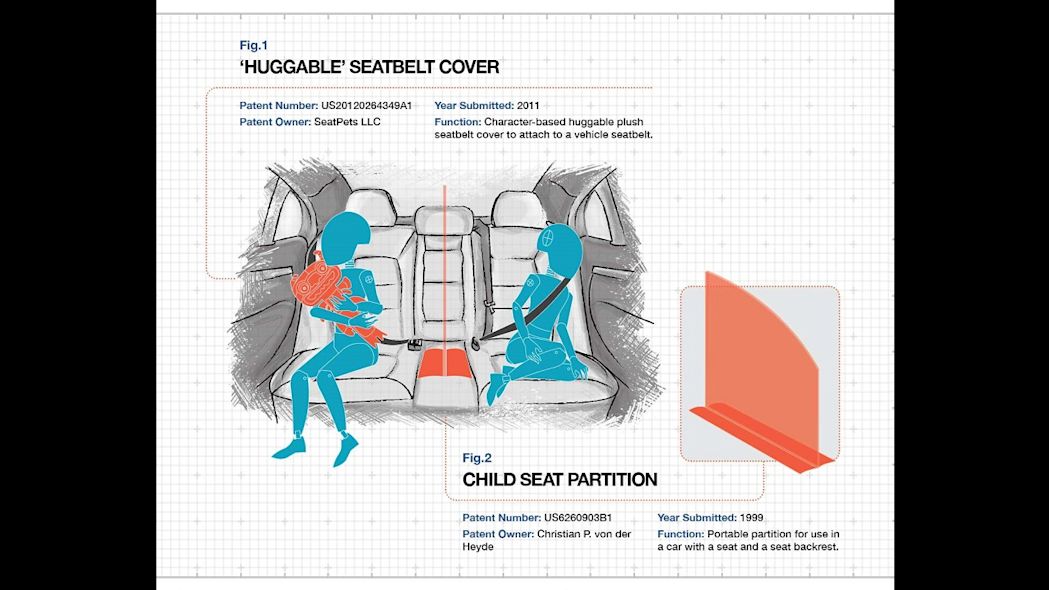 Fig.1
'HUGGABLE' SEATBELT COVER

Patent Number: US20120264349A1
Patent Owner: SeatPets LLC

Year Submitted: 2011
Function: Character-based huggable plush seatbelt cover to attach to a vehicle seatbelt.

Fig.2
CHILD SEAT PARTITION

Patent Number: US6260903B1
Patent Owner: Christian P. von der Heyde

Year Submitted: 1999
Function: Portable partition for use in a car with a seat and a seat backrest.