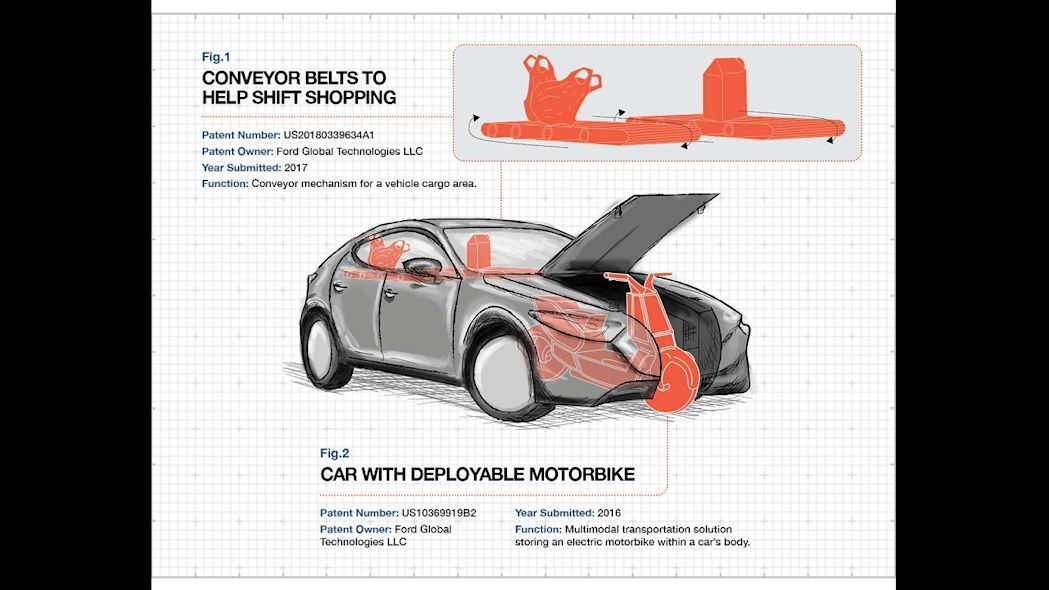 Fig.1
CONVEYOR BELTS TO HELP SHIFT SHOPPING

Patent Number: US20180339634A1
Patent Owner: Ford Global Technologies LLC
Year Submitted: 2017
Function: Conveyor mechanism for a vehicle cargo area.

Fig.2
CAR WITH DEPLOYABLE MOTORBIKE

Patent Number: US10369919B2
Patent Owner: Ford Global Technologies LLC

Year Submitted: 2016
Function: Multimodal transportation solution storing an electric motorbike within a car's body.