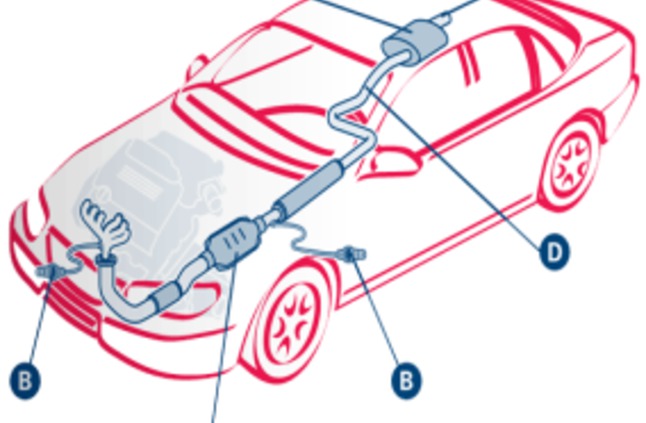 D

B

B