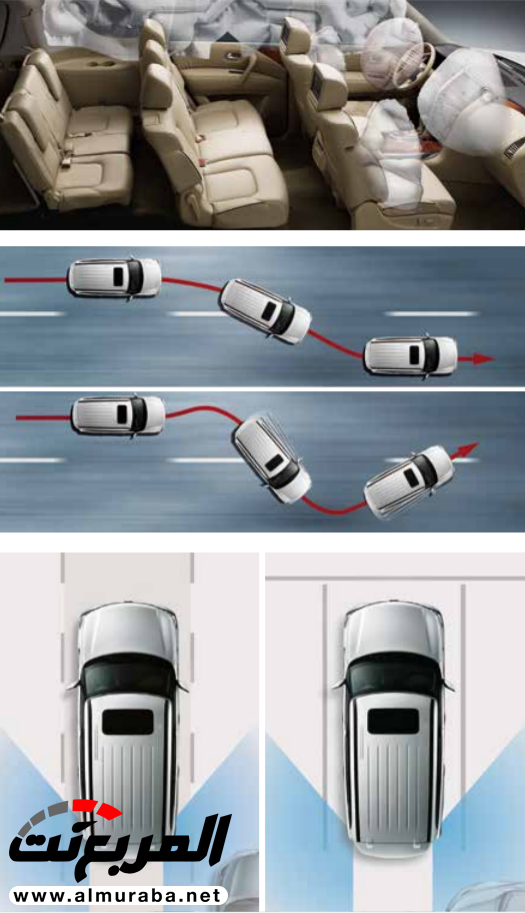 المربع نت
www.almuraba.net