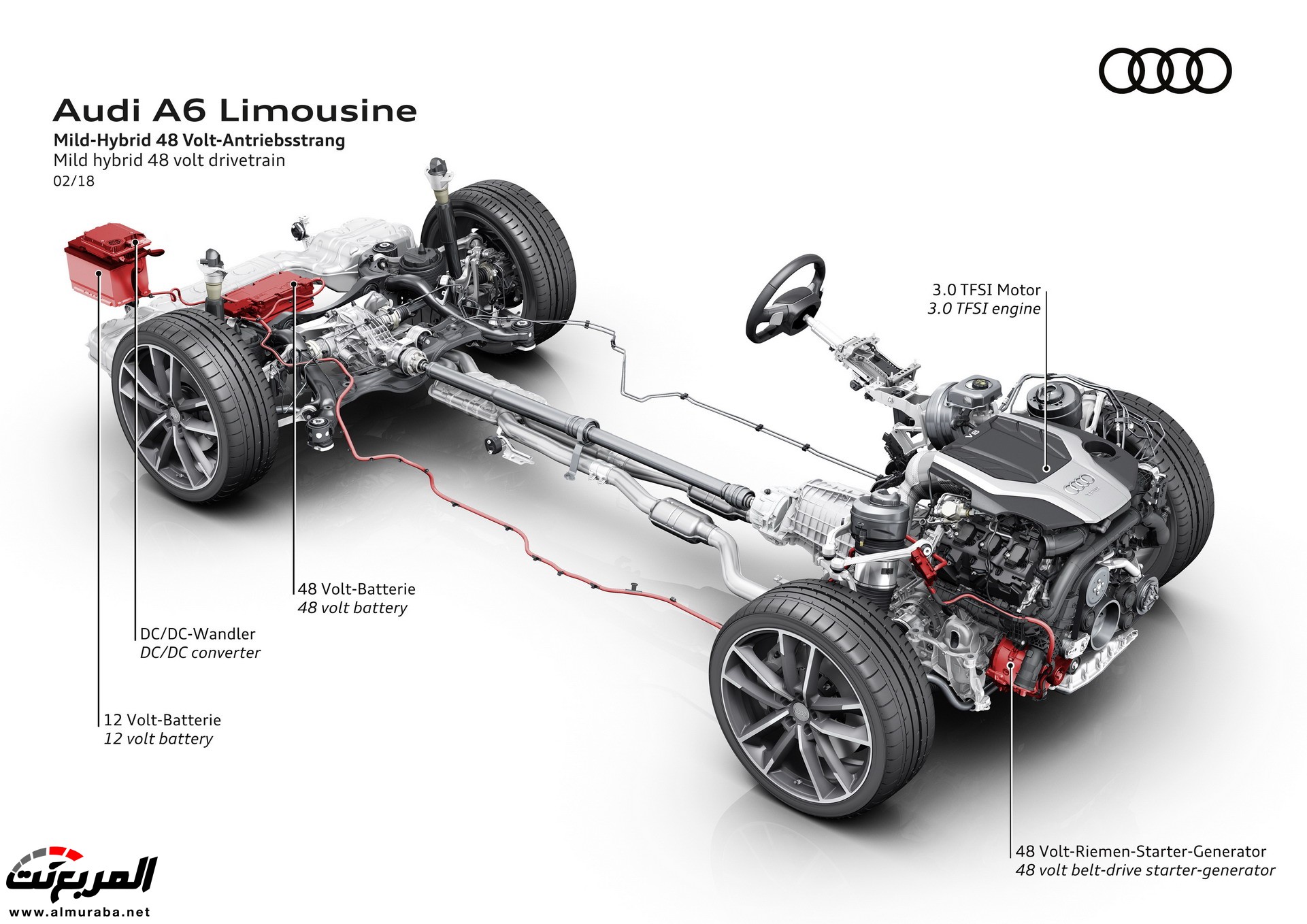 Audi A6 Limousine
Mild-Hybrid 48 Volt-Antriebsstrang
Mild hybrid 48 volt drivetrain
02/18

3.0 TFSI Motor
3.0 TFSI engine

48 Volt-Batterie
48 volt battery

DC/DC-Wandler
DC/DC converter

12 Volt-Batterie
12 volt battery

48 Volt-Riemen-Starter-Generator
48 volt belt-drive starter-generator

المربع نت
www.almuraba.net