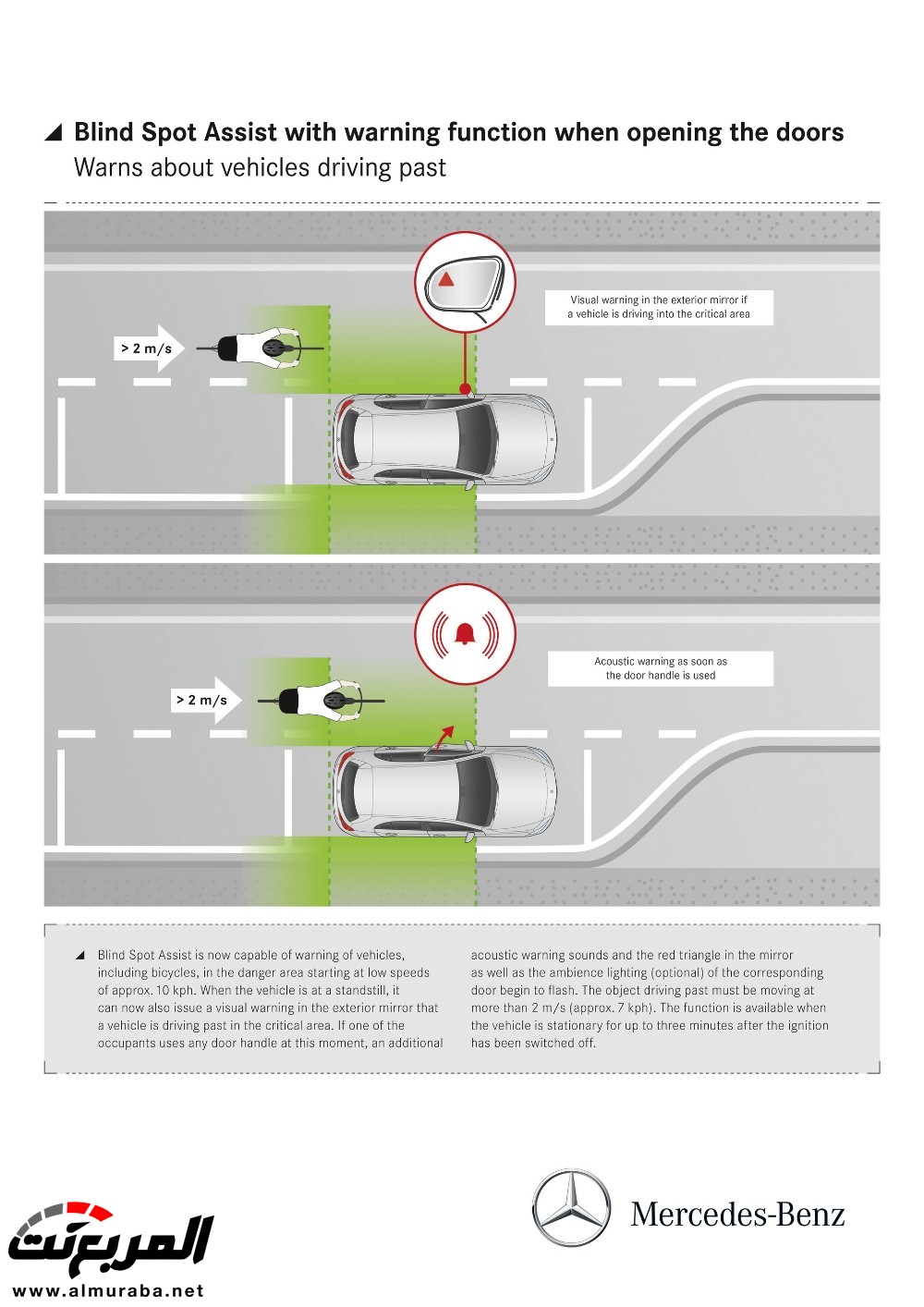 Blind Spot Assist with warning function when opening the doors
Warns about vehicles driving past

Visual warning in the exterior mirror if a vehicle is driving into the critical area

> 2 m/s

Acoustic warning as soon as the door handle is used

> 2 m/s

Blind Spot Assist is now capable of warning of vehicles, including bicycles, in the danger area starting at low speeds of approx. 10 kph. When the vehicle is at a standstill, it can now also issue a visual warning in the exterior mirror that a vehicle is driving past in the critical area. If one of the occupants uses any door handle at this moment, an additional

acoustic warning sounds and the red triangle in the mirror as well as the ambience lighting (optional) of the corresponding door begin to flash. The object driving past must be moving at more than 2 m/s (approx. 7 kph). The function is available when the vehicle is stationary for up to three minutes after the ignition has been switched off.

المربع نت
www.almuraba.net

Mercedes-Benz