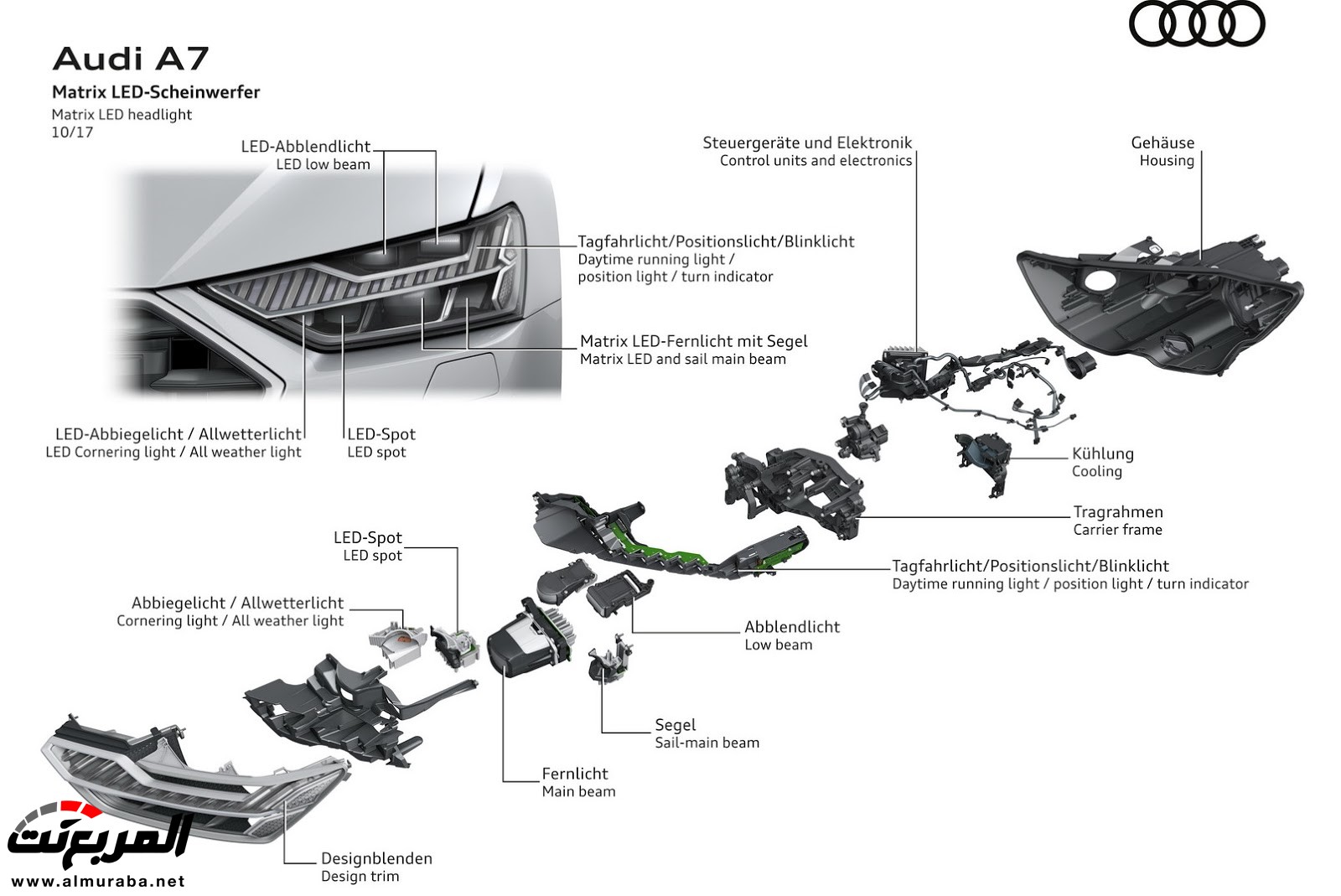 Audi A7
Matrix LED-Scheinwerfer
Matrix LED headlight
10/17

LED-Abblendlicht
LED low beam

Tagfahrlicht/Positionslicht/Blinklicht
Daytime running light / position light / turn indicator

Matrix LED-Fernlicht mit Segel
Matrix LED and sail main beam

LED-Abbiegelicht / Allwetterlicht
LED Cornering light / All weather light

LED-Spot
LED spot

Steuergeräte und Elektronik
Control units and electronics

Gehäuse
Housing

Kühlung
Cooling

Tragrahmen
Carrier frame

Tagfahrlicht/Positionslicht/Blinklicht
Daytime running light / position light / turn indicator

LED-Spot
LED spot

Abbiegelicht / Allwetterlicht
Cornering light / All weather light

Abblendlicht
Low beam

Segel
Sail-main beam

Fernlicht
Main beam

Designblenden
Design trim

المربع نت
www.almuraba.net