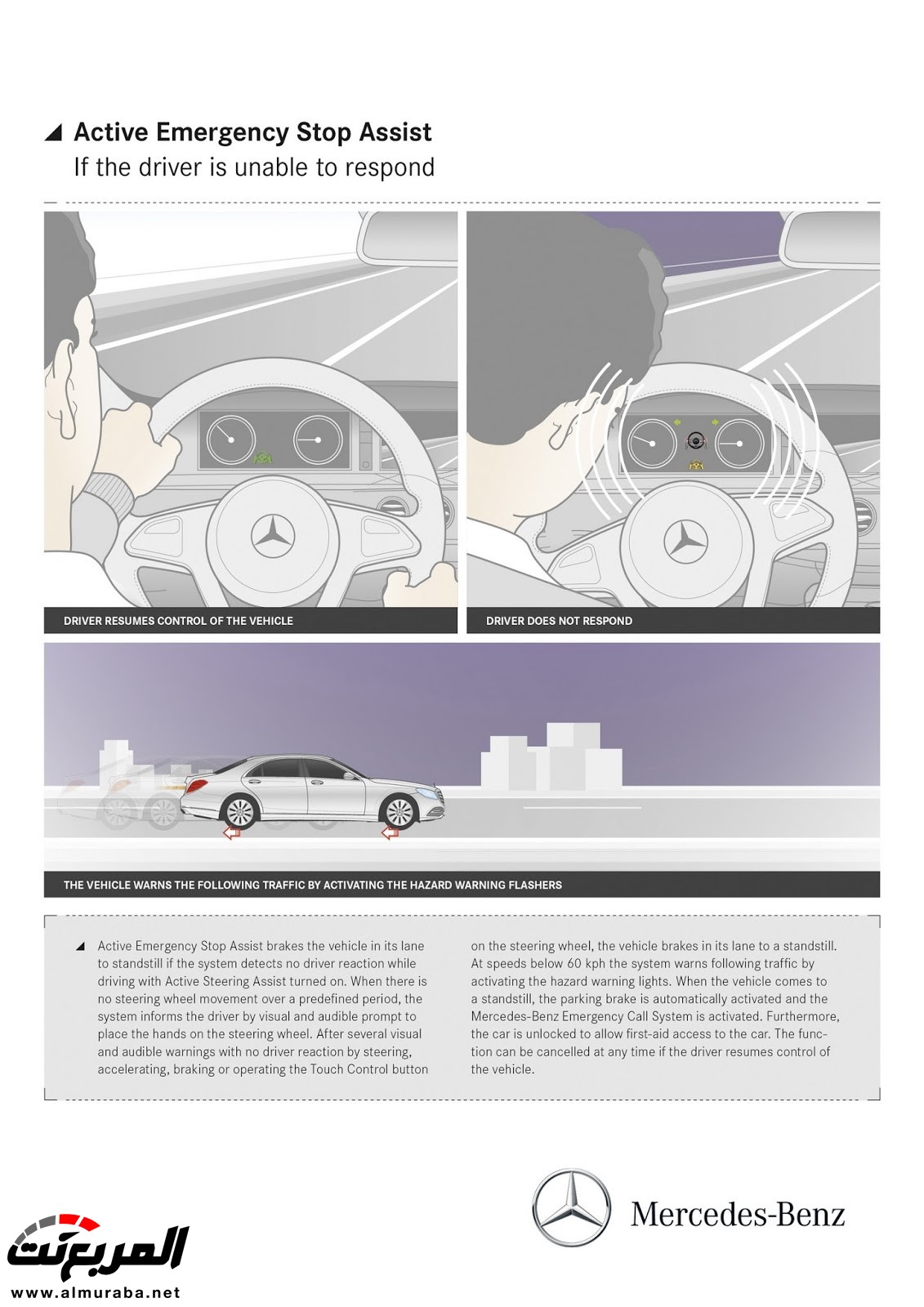 Active Emergency Stop Assist
If the driver is unable to respond

DRIVER RESUMES CONTROL OF THE VEHICLE

DRIVER DOES NOT RESPOND

THE VEHICLE WARNS THE FOLLOWING TRAFFIC BY ACTIVATING THE HAZARD WARNING FLASHERS

Active Emergency Stop Assist brakes the vehicle in its lane to standstill if the system detects no driver reaction while driving with Active Steering Assist turned on. When there is no steering wheel movement over a predefined period, the system informs the driver by visual and audible prompt to place the hands on the steering wheel. After several visual and audible warnings with no driver reaction by steering, accelerating, braking or operating the Touch Control button on the steering wheel, the vehicle brakes in its lane to a standstill. At speeds below 60 kph the system warns following traffic by activating the hazard warning lights. When the vehicle comes to a standstill, the parking brake is automatically activated and the Mercedes-Benz Emergency Call System is activated. Furthermore, the car is unlocked to allow first-aid access to the car. The function can be cancelled at any time if the driver resumes control of the vehicle.

Mercedes-Benz

المربع نت
www.almuraba.net