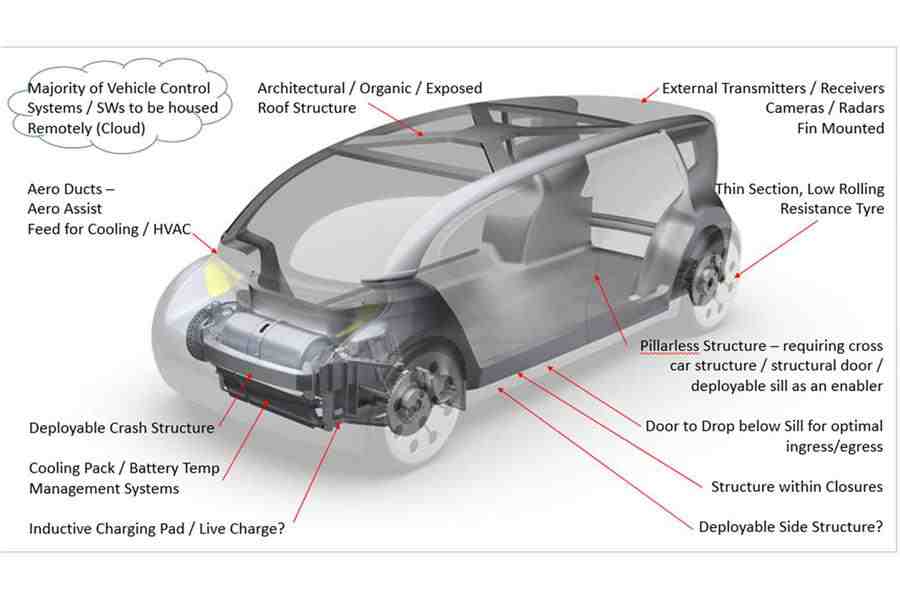 Majority of Vehicle Control Systems / SWs to be housed Remotely (Cloud)

Architectural / Organic / Exposed Roof Structure

External Transmitters / Receivers Cameras / Radars Fin Mounted

Aero Ducts – Aero Assist Feed for Cooling / HVAC

Thin Section, Low Rolling Resistance Tyre

Pillarless Structure – requiring cross car structure / structural door / deployable sill as an enabler

Deployable Crash Structure

Door to Drop below Sill for optimal ingress/egress

Cooling Pack / Battery Temp Management Systems

Structure within Closures

Inductive Charging Pad / Live Charge?

Deployable Side Structure?