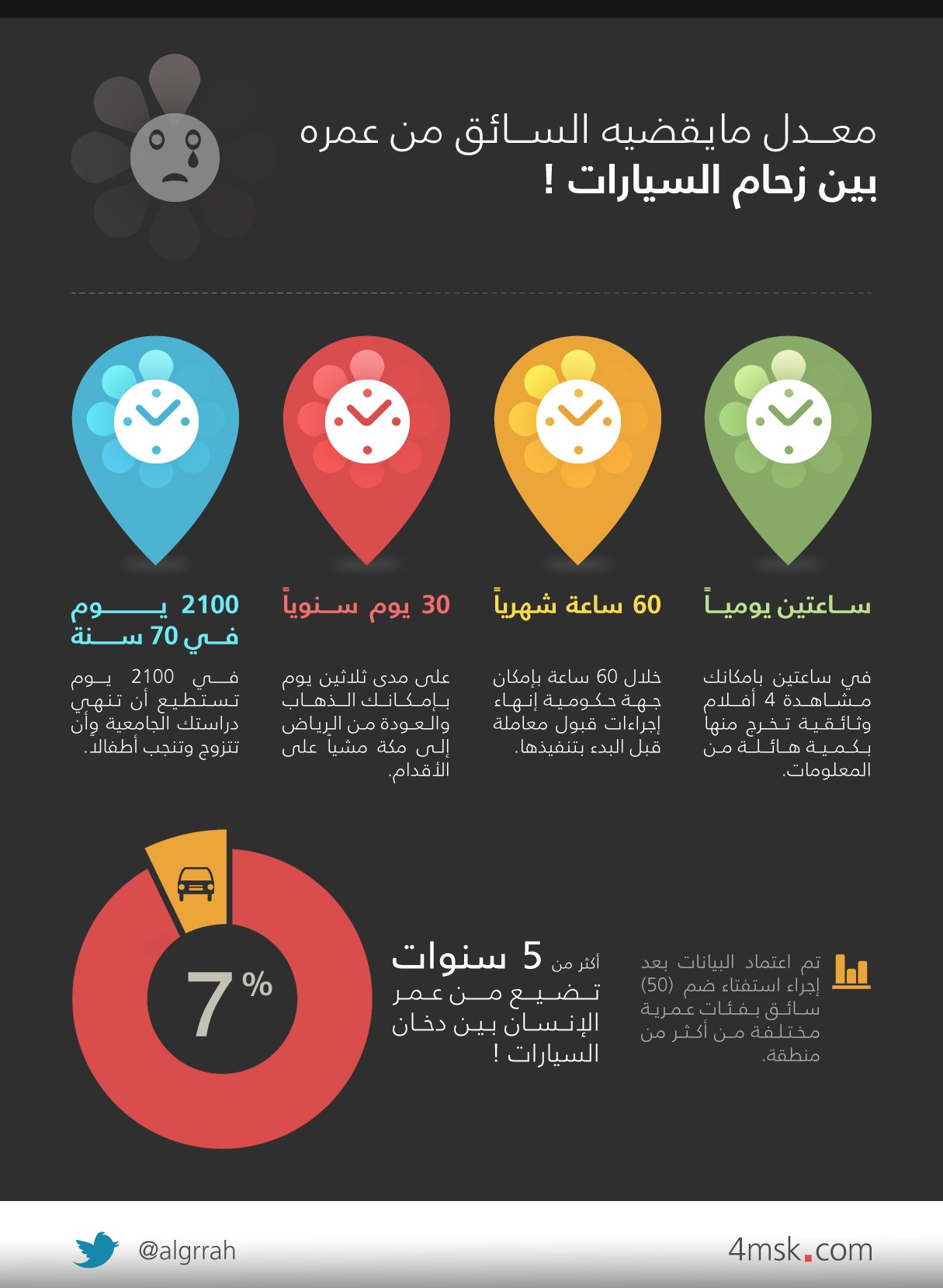 معدل مايقضيه السائق من عمره
بين زحام السيارات !

ساعتين يومياً

في ساعتين بامكانك مشاهدة 4 أفلام وثائقية تخرج منها بكمية هائلة من المعلومات.

60 ساعة شهرياً

خلال 60 ساعة بإمكان جهة حكومية إنهاء إجراءات قبول معاملة قبل البدء بتنفيذها.

30 يوم سنوياً

على مدى ثلاثين يوم بإمكانك الذهاب والعودة من الرياض إلى مكة مشياً على الأقدام.

2100 يوم في 70 سنة

في 2100 يوم تستطيع أن تنهي دراستك الجامعية وأن تتزوج وتنجب أطفالاً.

7 %

أكثر من 5 سنوات تضيع من عمر الإنسان بين دخان السيارات !

تم اعتماد البيانات بعد إجراء استفتاء ضم (50) سائق بفئات عمرية مختلفة من أكثر من منطقة.

@algrrah

4msk.com