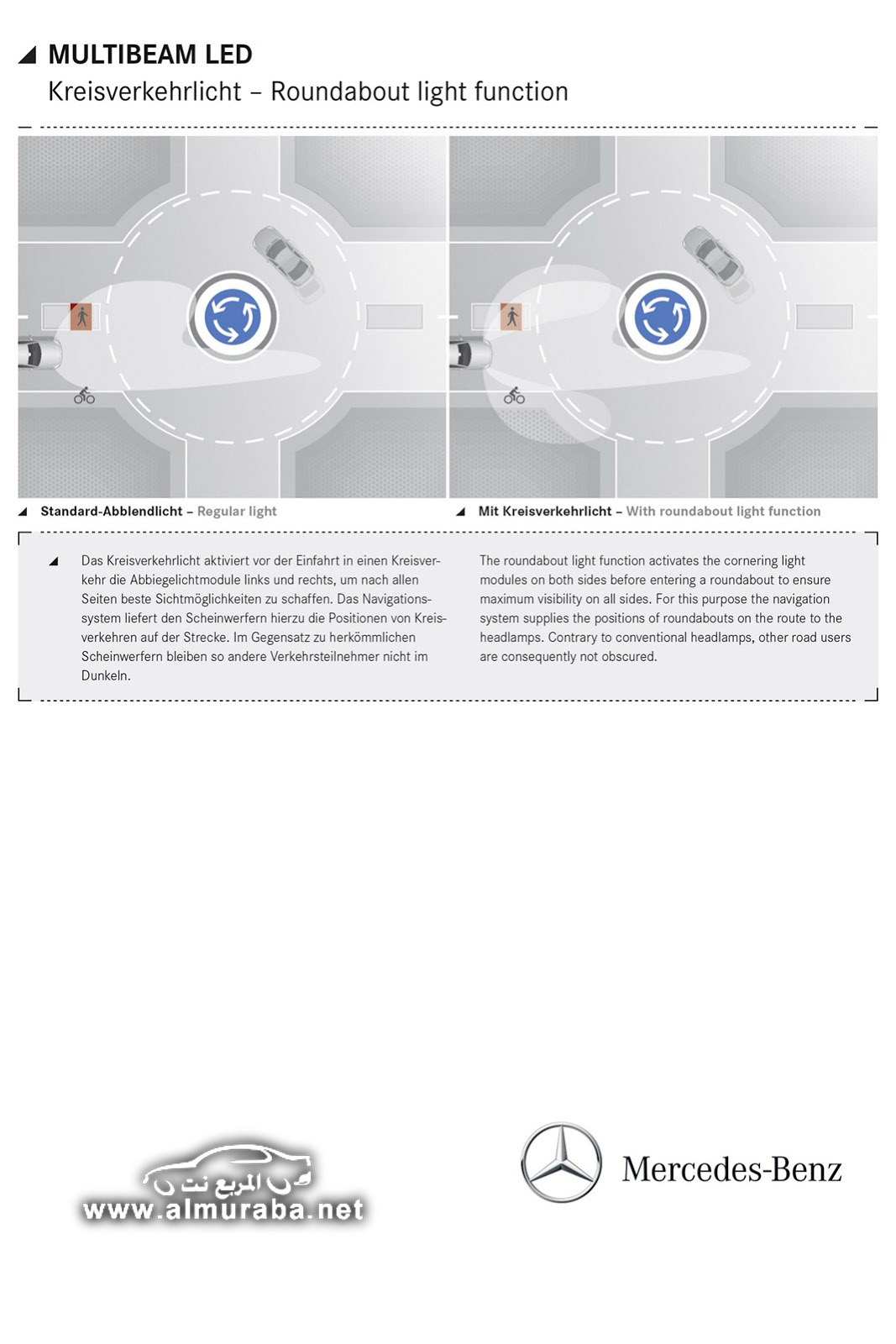 MULTIBEAM LED
Kreisverkehrlicht – Roundabout light function

Standard-Abblendlicht – Regular light

Mit Kreisverkehrlicht – With roundabout light function

Das Kreisverkehrlicht aktiviert vor der Einfahrt in einen Kreisverkehr die Abbiegelichtmodule links und rechts, um nach allen Seiten beste Sichtmöglichkeiten zu schaffen. Das Navigationssystem liefert den Scheinwerfern hierzu die Positionen von Kreisverkehren auf der Strecke. Im Gegensatz zu herkömmlichen Scheinwerfern bleiben so andere Verkehrsteilnehmer nicht im Dunkeln.

The roundabout light function activates the cornering light modules on both sides before entering a roundabout to ensure maximum visibility on all sides. For this purpose the navigation system supplies the positions of roundabouts on the route to the headlamps. Contrary to conventional headlamps, other road users are consequently not obscured.

المربع نت
www.almuraba.net

Mercedes-Benz